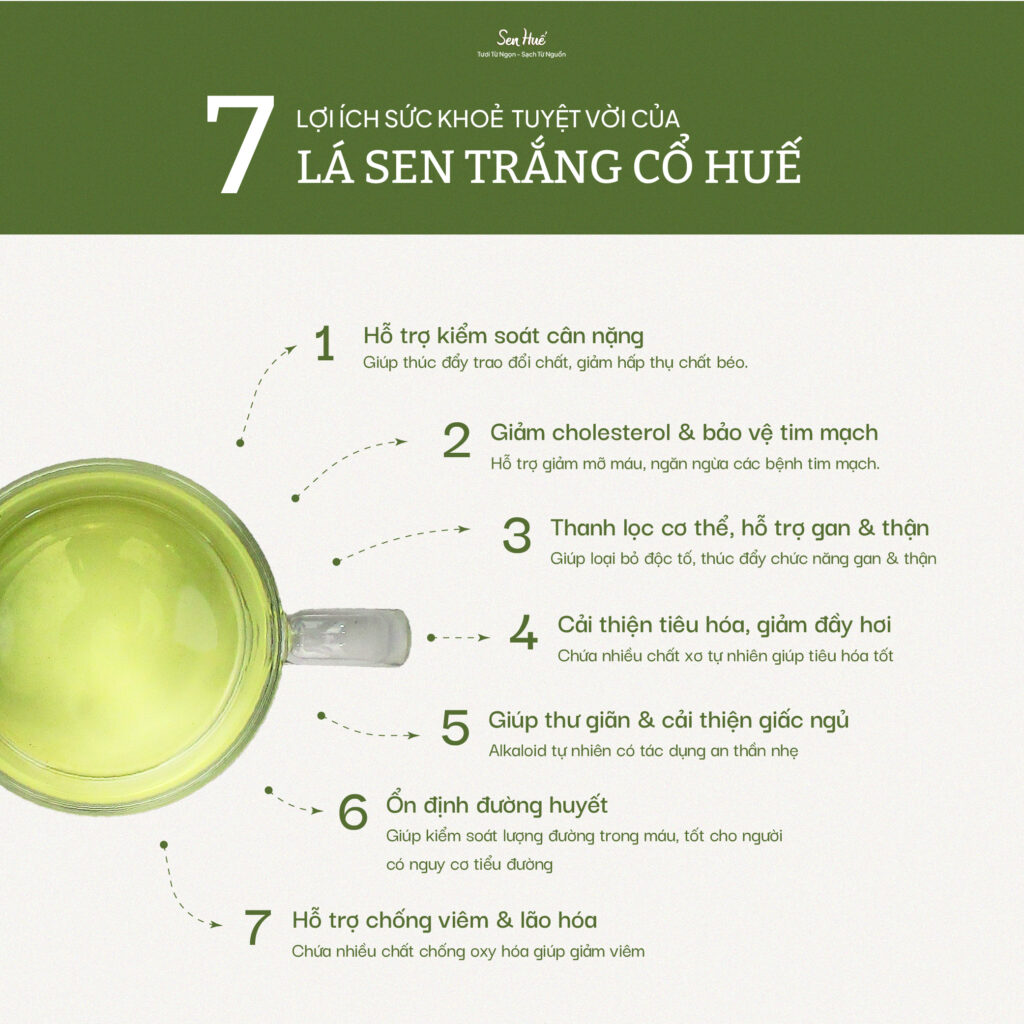 Sen Huế
Tươi Từ Ngọn - Sạch Từ Nguồn

7 LỢI ÍCH SỨC KHOẺ TUYỆT VỜI CỦA
LÁ SEN TRẮNG CỔ HUẾ

1 Hỗ trợ kiểm soát cân nặng
Giúp thúc đẩy trao đổi chất, giảm hấp thụ chất béo.

2 Giảm cholesterol & bảo vệ tim mạch
Hỗ trợ giảm mỡ máu, ngăn ngừa các bệnh tim mạch.

3 Thanh lọc cơ thể, hỗ trợ gan & thận
Giúp loại bỏ độc tố, thúc đẩy chức năng gan & thận

4 Cải thiện tiêu hóa, giảm đầy hơi
Chứa nhiều chất xơ tự nhiên giúp tiêu hóa tốt

5 Giúp thư giãn & cải thiện giấc ngủ
Alkaloid tự nhiên có tác dụng an thần nhẹ

6 Ổn định đường huyết
Giúp kiểm soát lượng đường trong máu, tốt cho người có nguy cơ tiểu đường

7 Hỗ trợ chống viêm & lão hóa
Chứa nhiều chất chống oxy hóa giúp giảm viêm